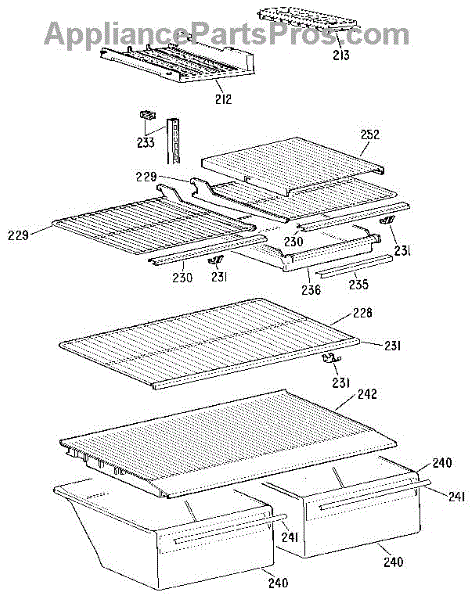 AppliancePartsPros.com

213

212

233

252

229

229

230

231

230

231

236

235

228

231

231

242

240

241

241

240

240