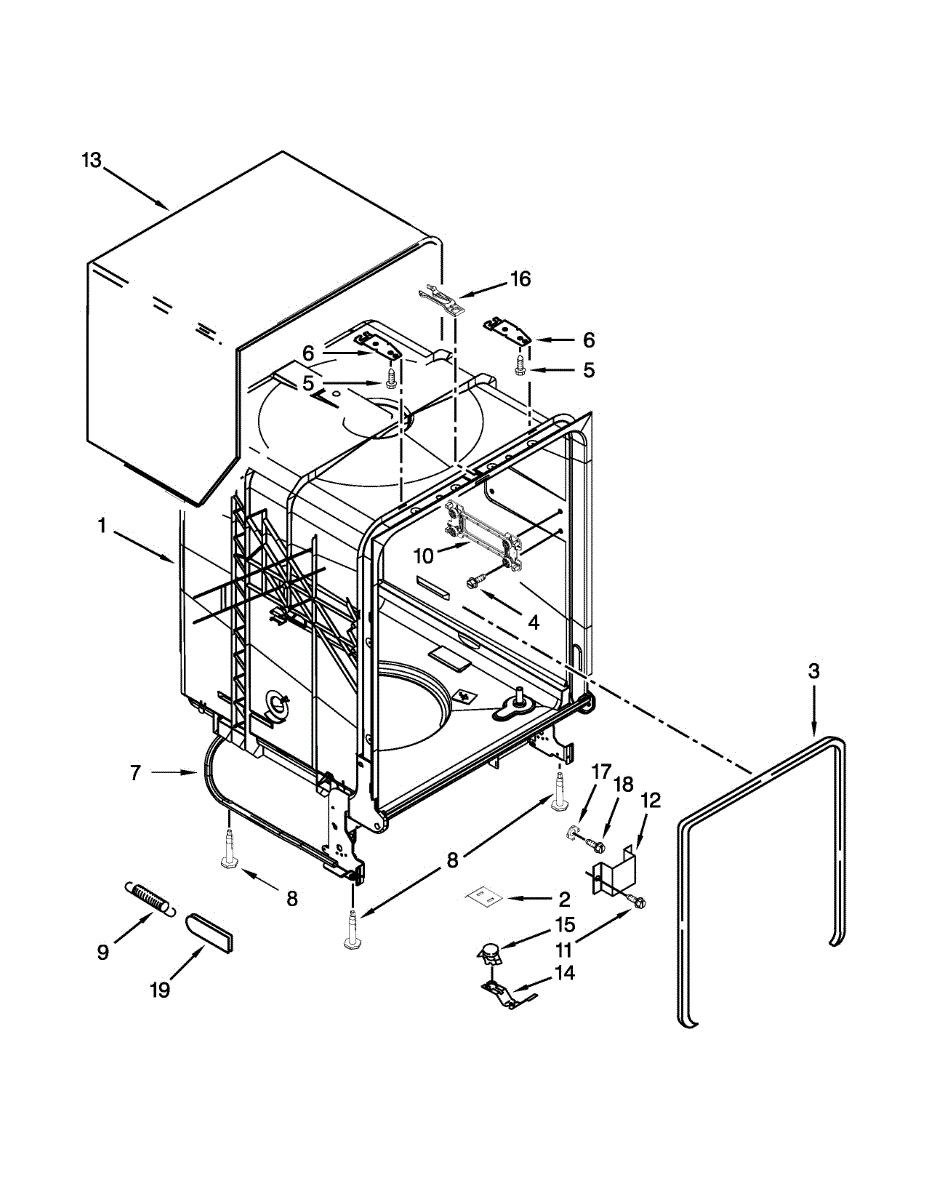 13
16
6
6
5
5
1
10
4
3
7
17
18
12
8
8
2
9
15
11
19
14