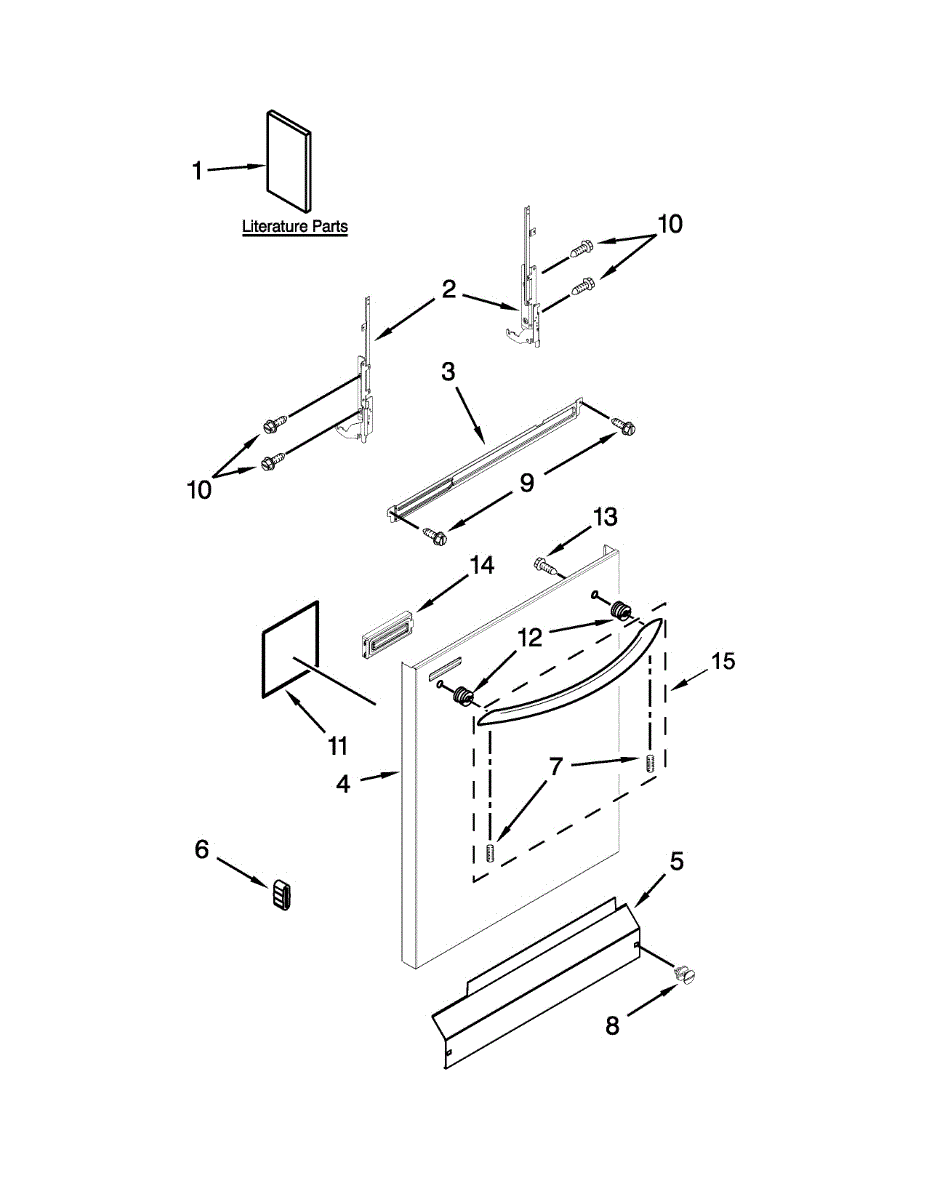 1

Literature Parts

10

2

3

10

9

13

14

12

15

11

4

7

6

5

8