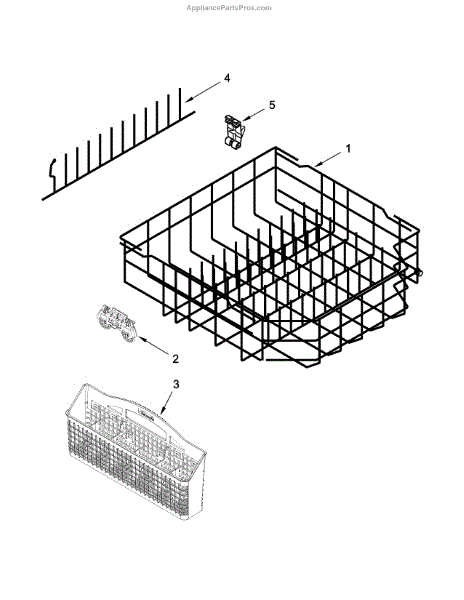 AppliancePartsPros.com

4

5

1

2

3