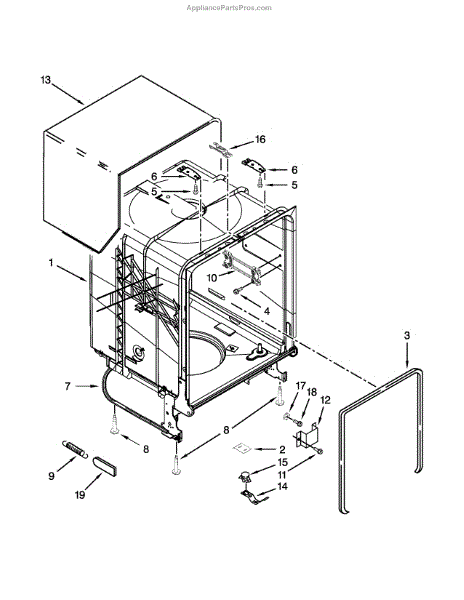 AppliancePartsPros.com

13

16

6

6

5

5

1

10

4

3

7

17

18

12

8

8

2

9

15

11

19

14