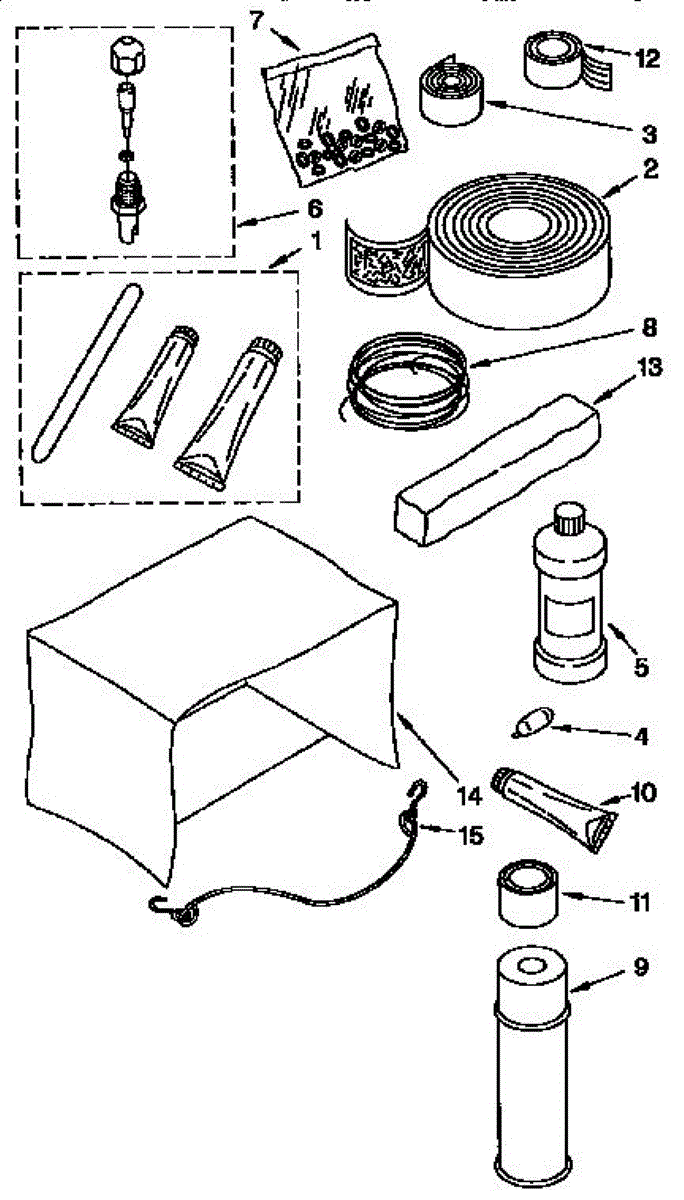 7
12
3
2
6
1
8
13
5
4
14
10
15
11
9