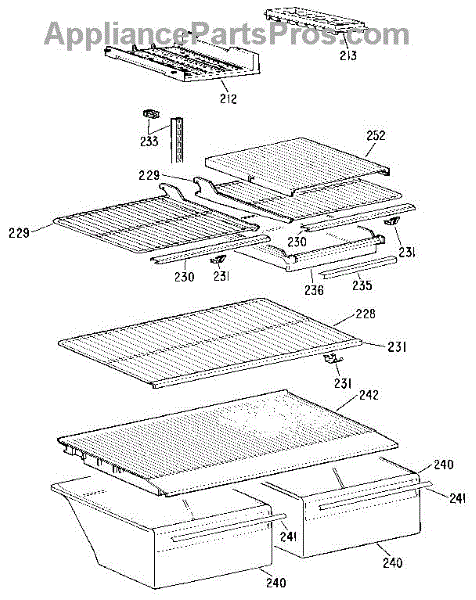 AppliancePartsPros.com

213
212
233
252
229
229
230
231
230
231
236
235
228
231
231
242
240
241
241
240
240