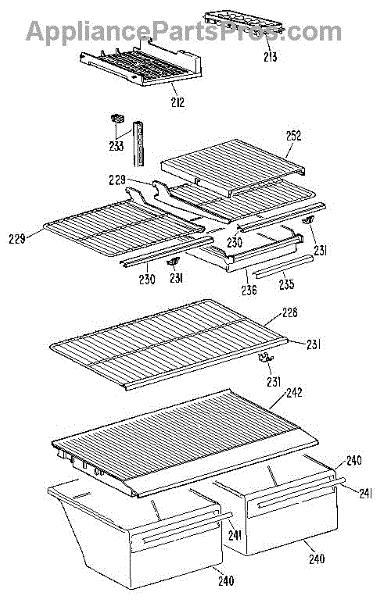 AppliancePartsPros.com

213
212
233
252
229
229
230
231
230
231
236
235
228
231
231
242
240
241
241
240
240