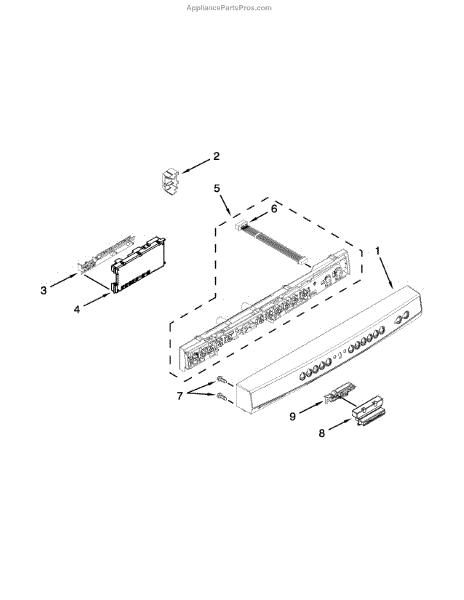 AppliancePartsPros.com

2

5

6

1

3

4

7

9

8