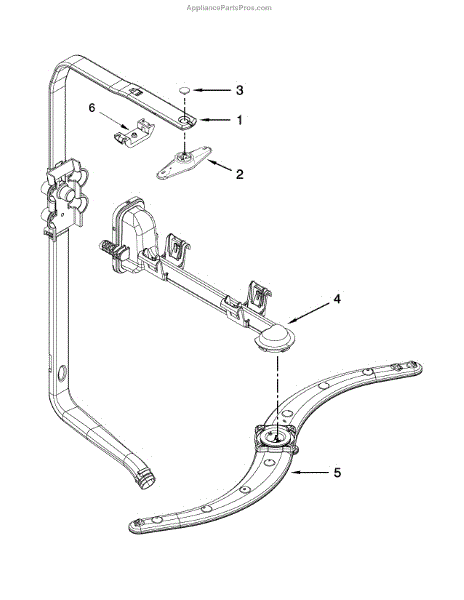 AppliancePartsPros.com

3
6
1
2
4
5