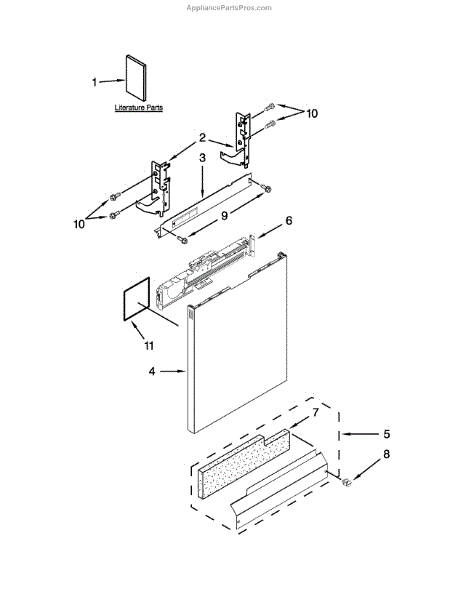 AppliancePartsPros.com

1

Literature Parts

10

2

3

10

9

6

11

4

7

5

8