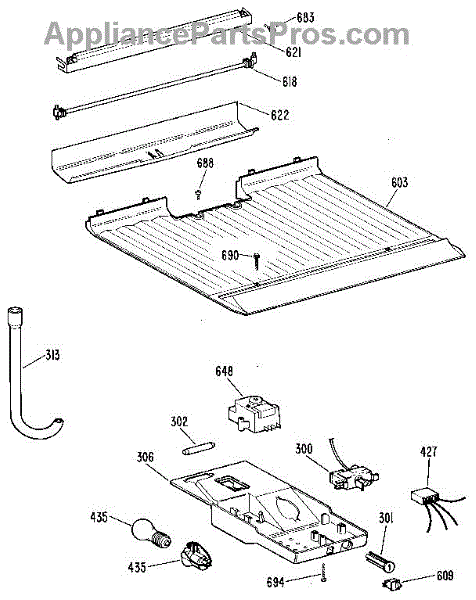 AppliancePartsPros.com
683
621
618
622
688
603
690
313
648
302
300
427
306
435
301
435
694
609