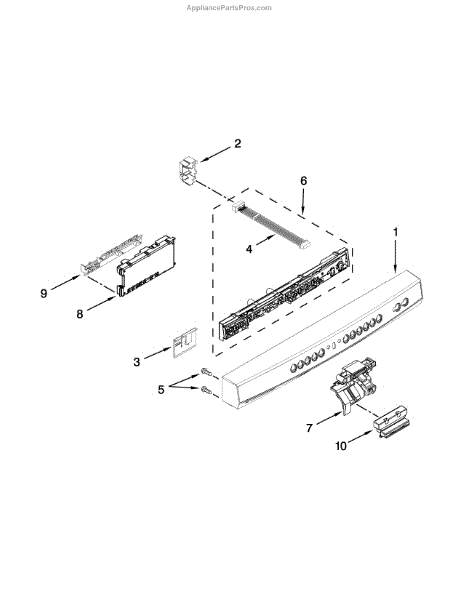 AppliancePartsPros.com

2

6

1

4

9

8

3

5

7

10