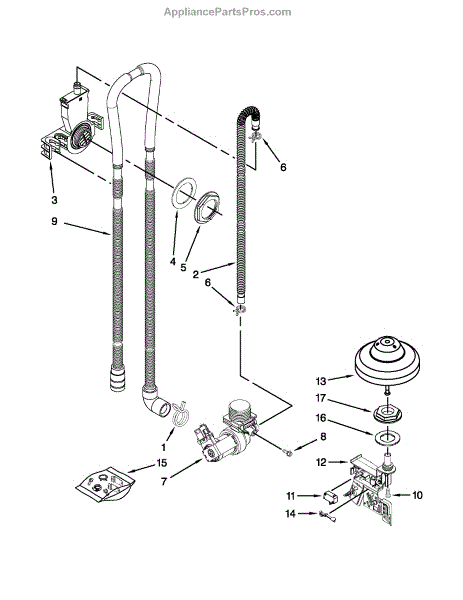 AppliancePartsPros.com

6

3

9

4

5

2

6

13

17

16

1

8

12

15

7

11

10

14