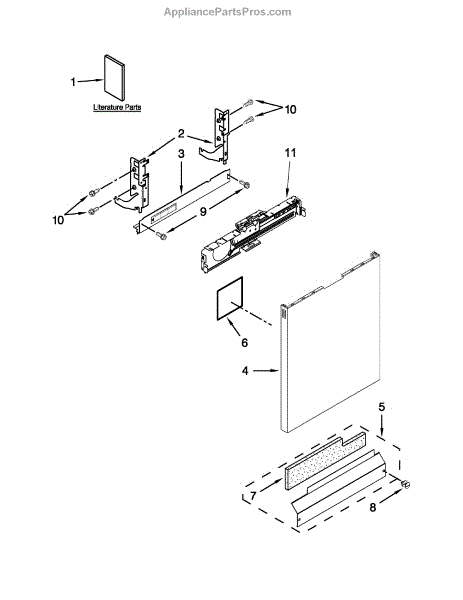 AppliancePartsPros.com

1

Literature Parts

10

2

3

11

10

9

6

4

5

7

8