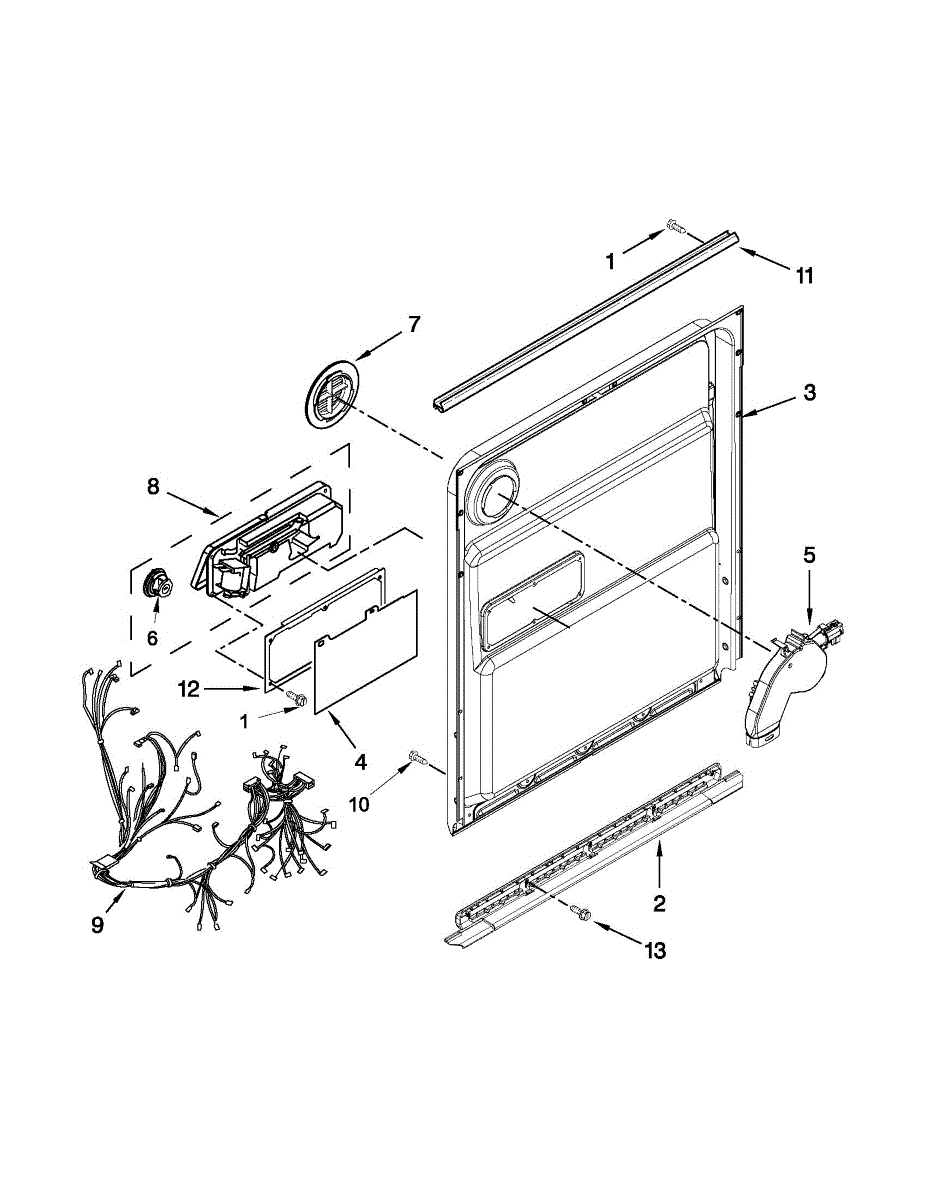 1
11
7
3
8
5
6
12
1
4
10
9
2
13