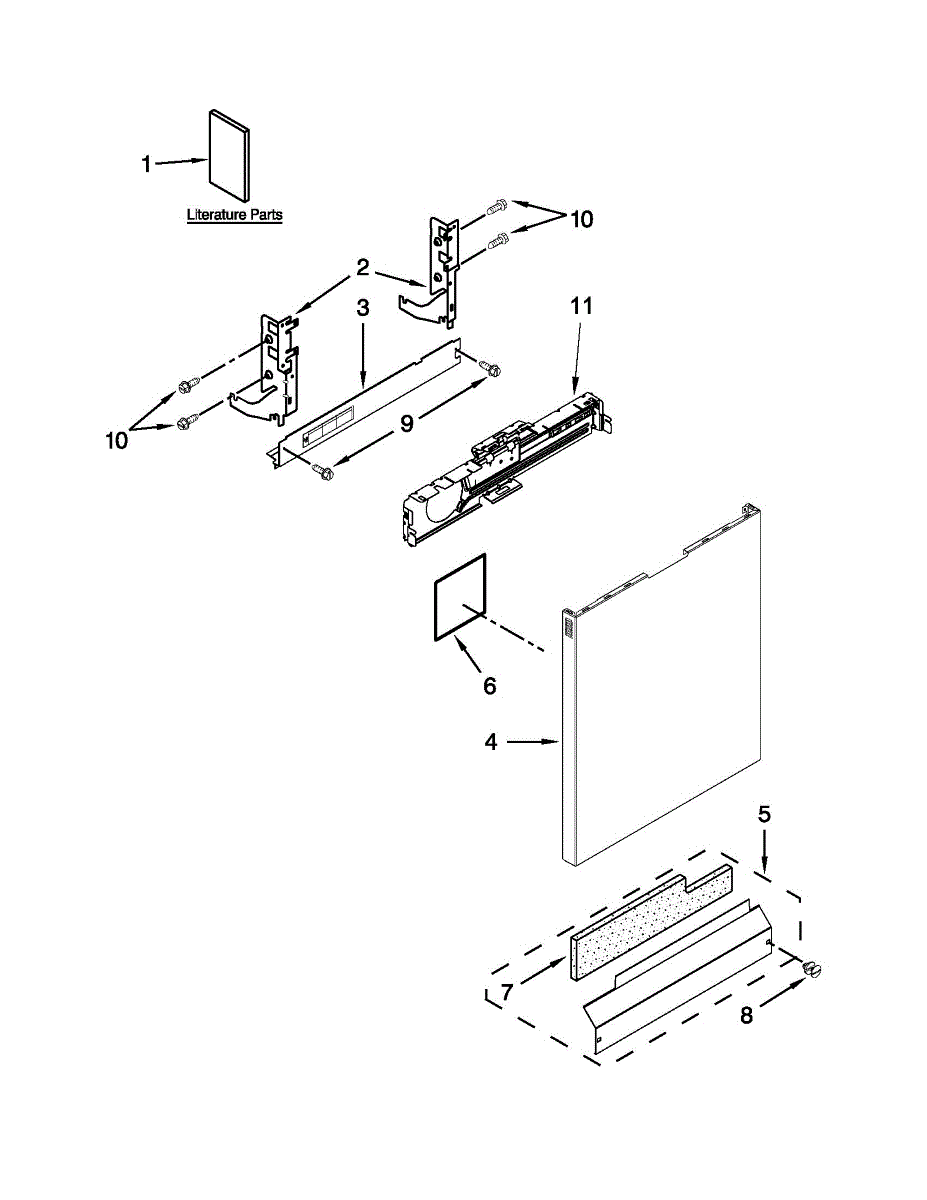 1
Literature Parts
10
2
3
11
10
9
6
4
5
7
8