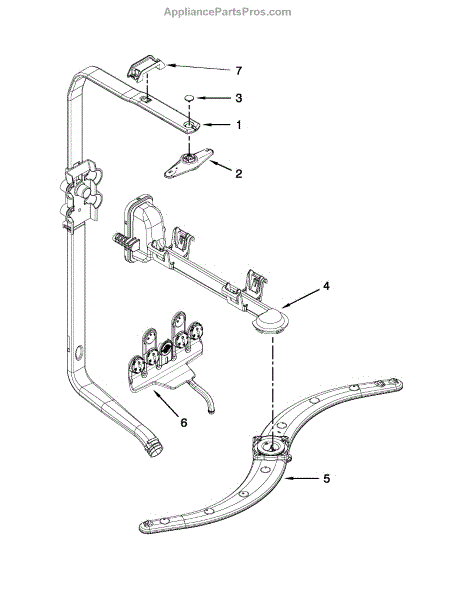 AppliancePartsPros.com

7

3

1

2

4

6

5