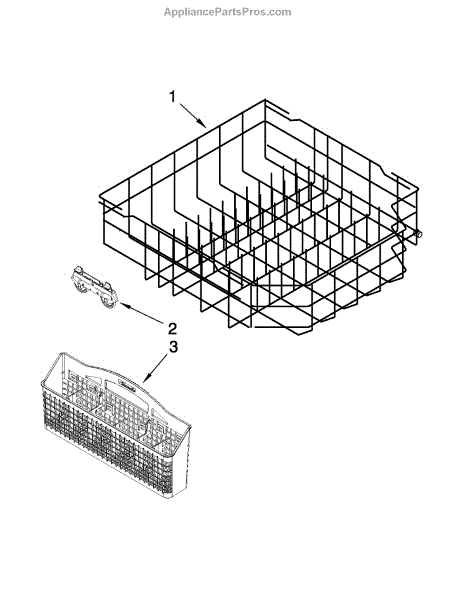 AppliancePartsPros.com

1

2

3