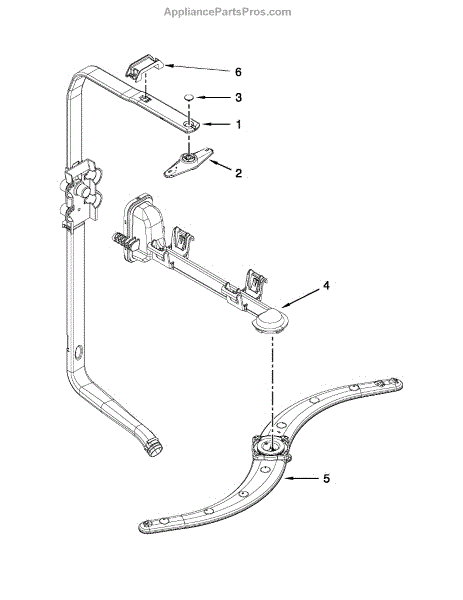 AppliancePartsPros.com

6

3

1

2

4

5