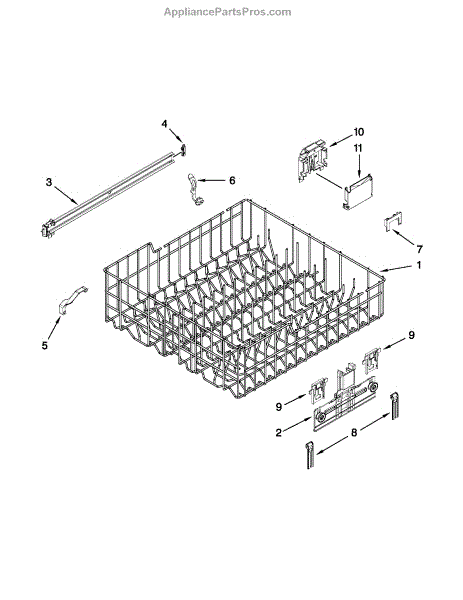 AppliancePartsPros.com

4
10
11
3
6
7
1
5
9
9
2
8