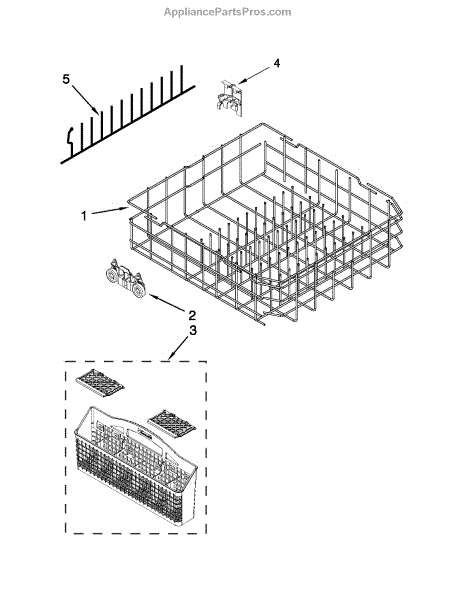 AppliancePartsPros.com

5

4

1

2

3