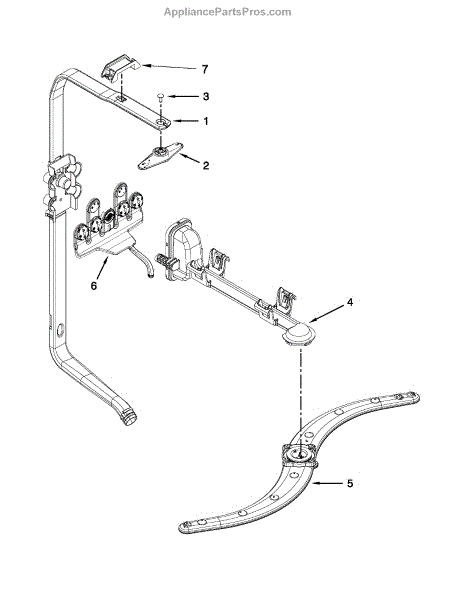 AppliancePartsPros.com

7
3
1
2
6
4
5