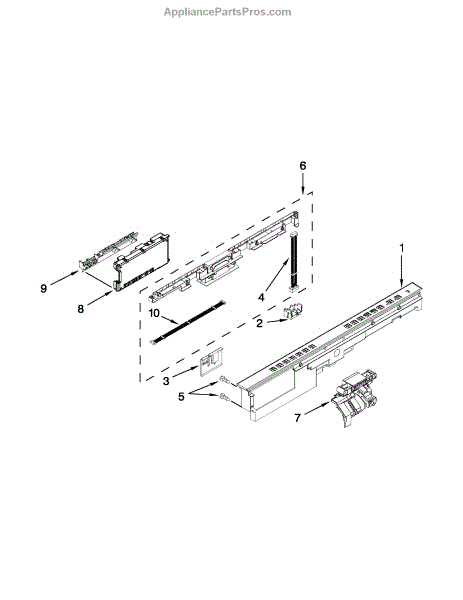 AppliancePartsPros.com

6
1
9
8
4
10
2
3
5
7