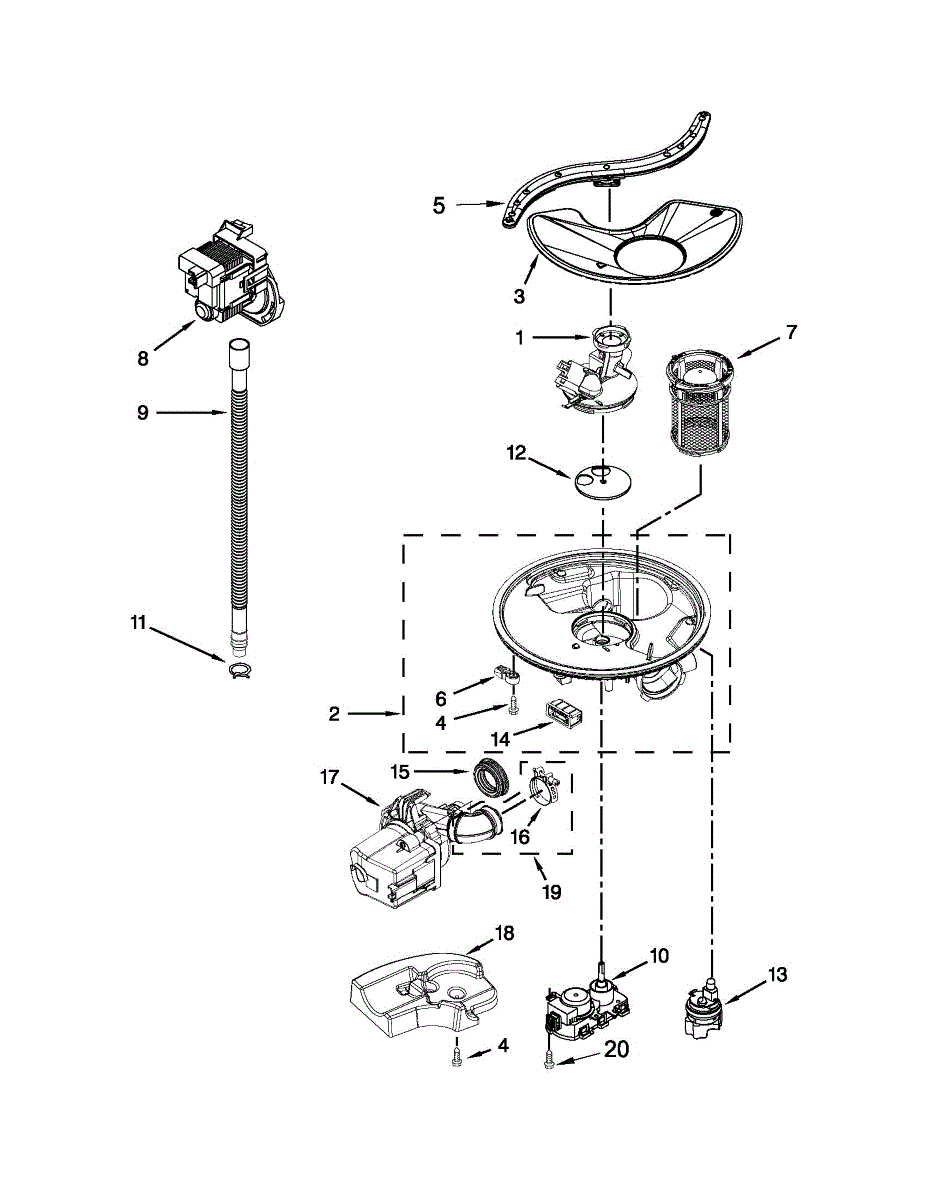 5
3
8
1
7
9
12
11
6
2
4
14
17
15
16
19
18
10
13
4
20