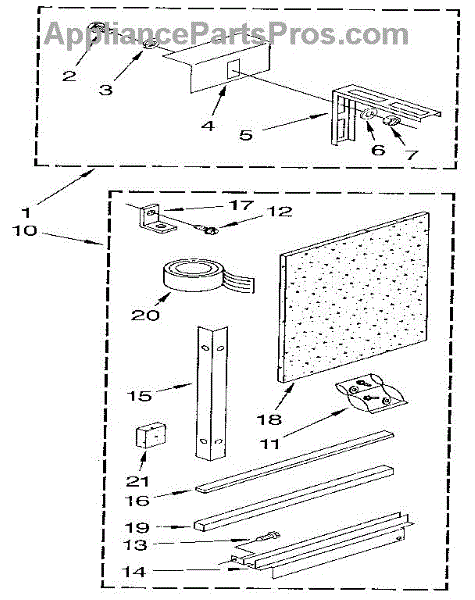 AppliancePartsPros.com

2
3
4
5
6
7
1
10
17
12
20
15
18
11
21
16
19
13
14