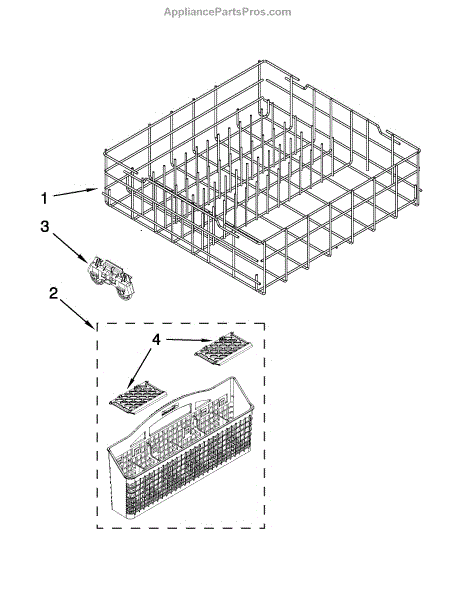 AppliancePartsPros.com

1

3

2

4