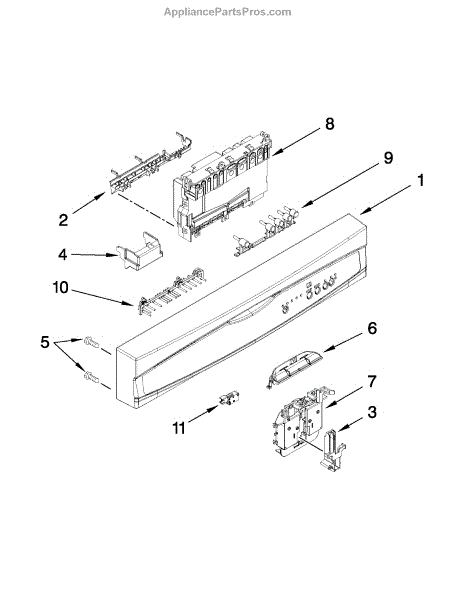 AppliancePartsPros.com

8
9
1
2
4
10
5
6
7
3
11