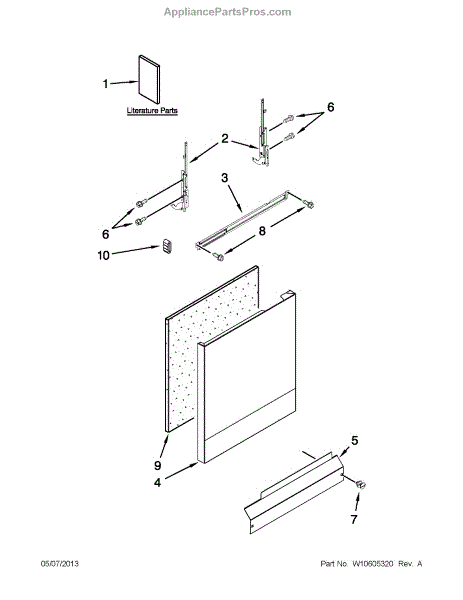 AppliancePartsPros.com

1

Literature Parts

6

2

3

6

8

10

9

4

5

7

05/07/2013

Part No. W10605320 Rev. A