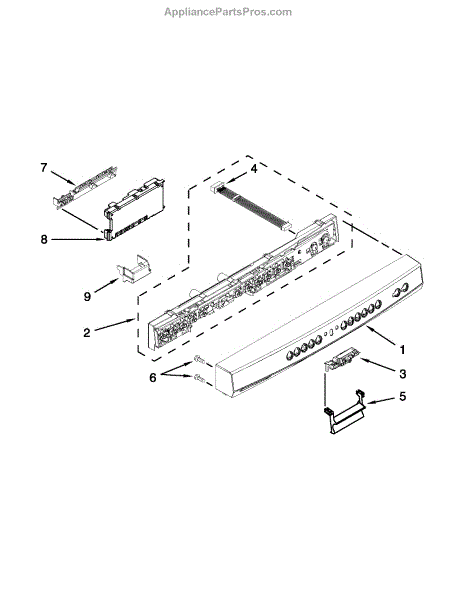 AppliancePartsPros.com

7
4
8
9
2
1
6
3
5