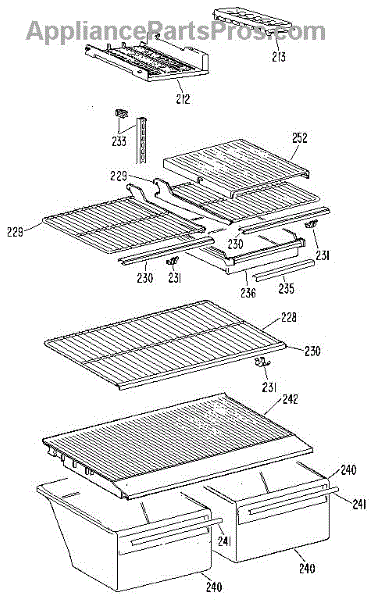 AppliancePartsPros.com

213
212
233
252
229
229
230
231
230
231
236
235
228
230
231
242
240
241
241
240
240