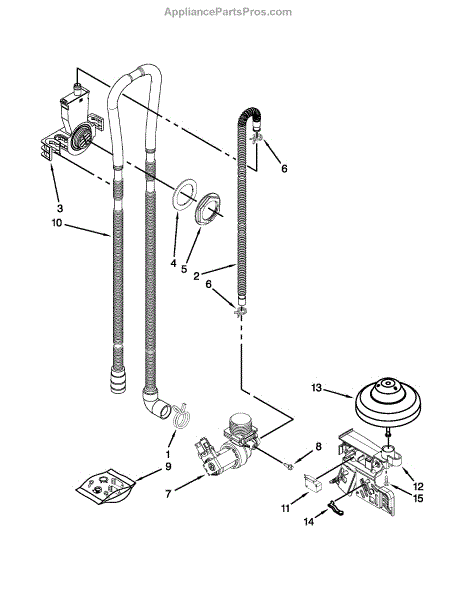 AppliancePartsPros.com

6

3

10

4

5

2

6

13

1

9

8

7

12

15

11

14