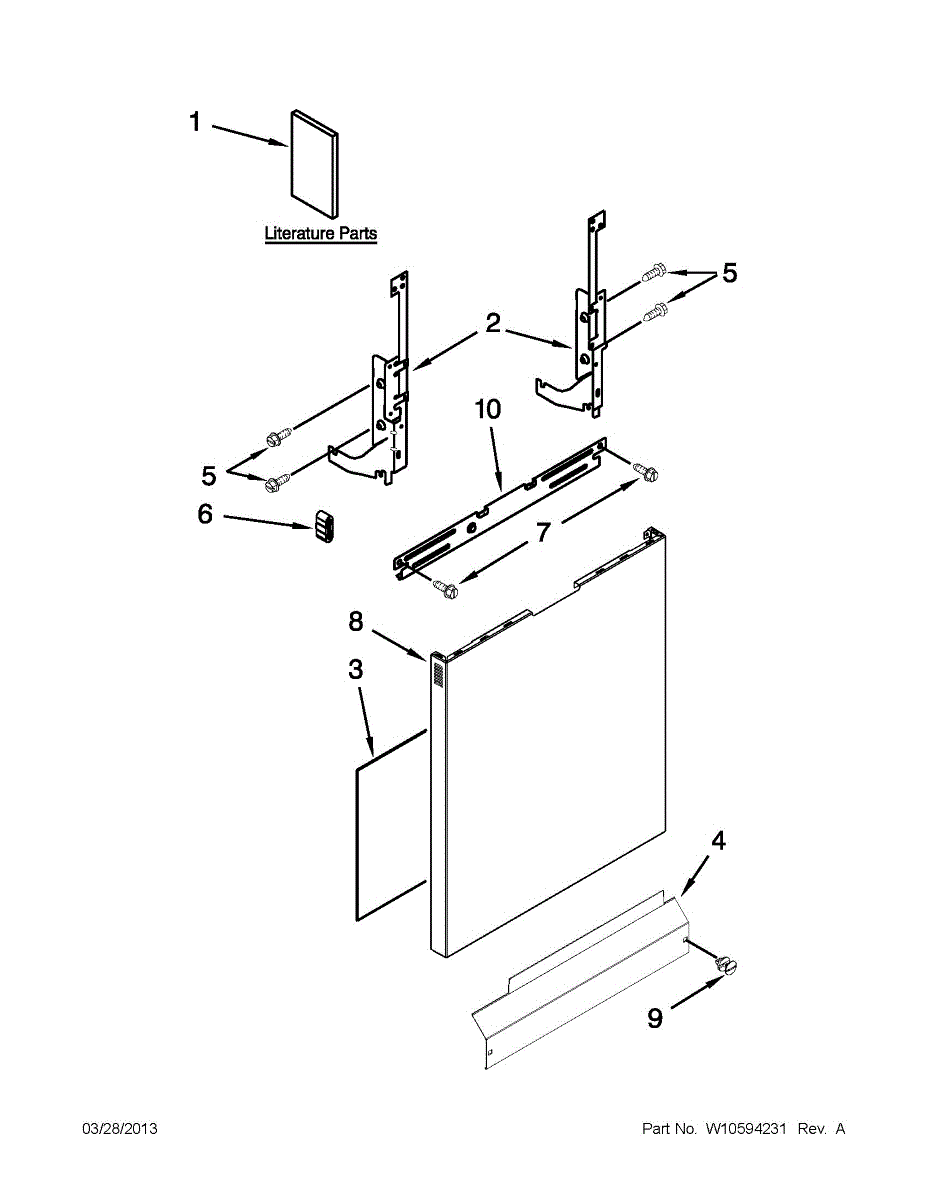 1

Literature Parts

5

2

10

5

6

7

8

3

4

9

03/28/2013

Part No. W10594231 Rev. A