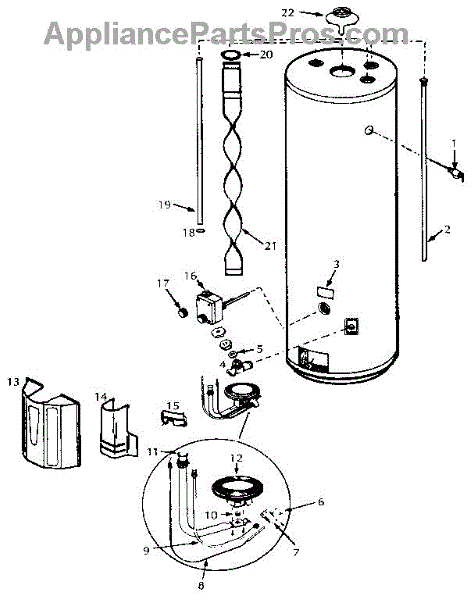 AppliancePartsPros.com

22
20
1
19
18
21
2
3
16
17
5
4
13
14
15
11
12
6
10
9
7
8