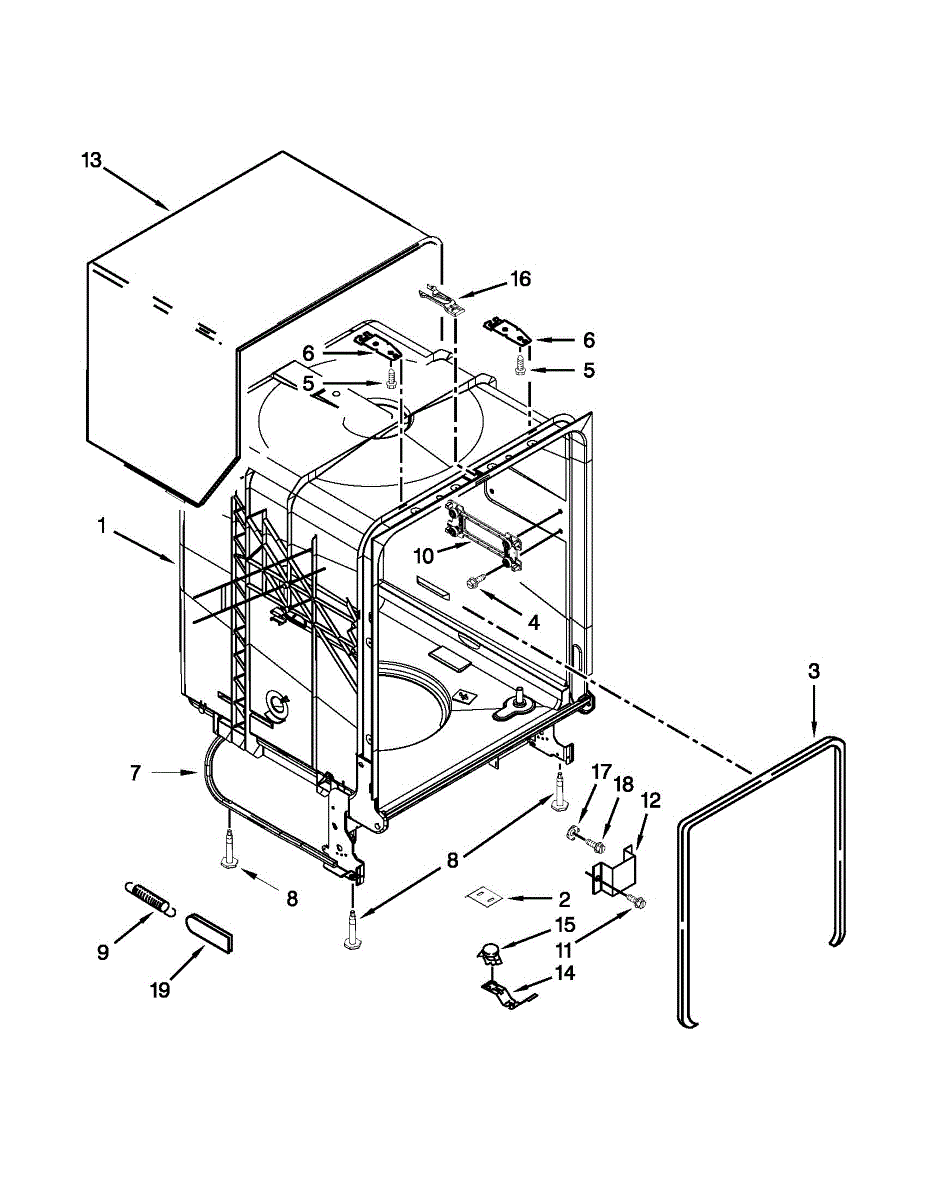 13
16
6
6
5
5
1
10
4
3
7
17
18
12
8
8
2
9
15
11
19
14