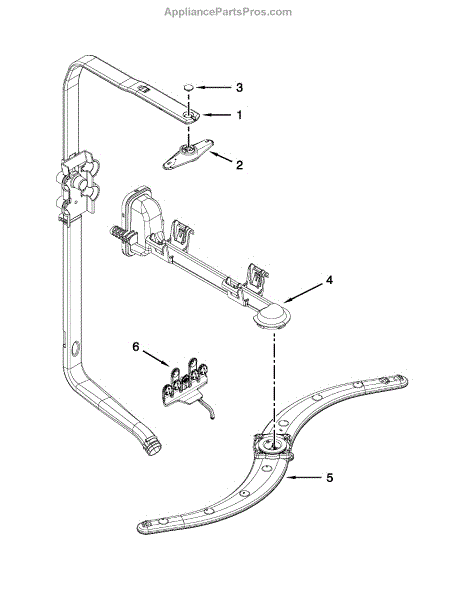 AppliancePartsPros.com

3

1

2

4

6

5