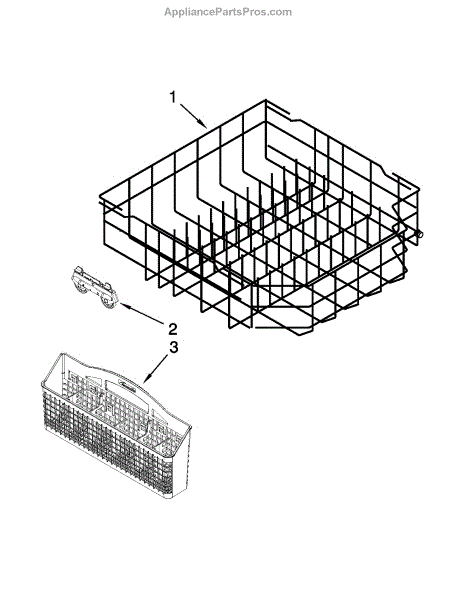 AppliancePartsPros.com

1

2

3