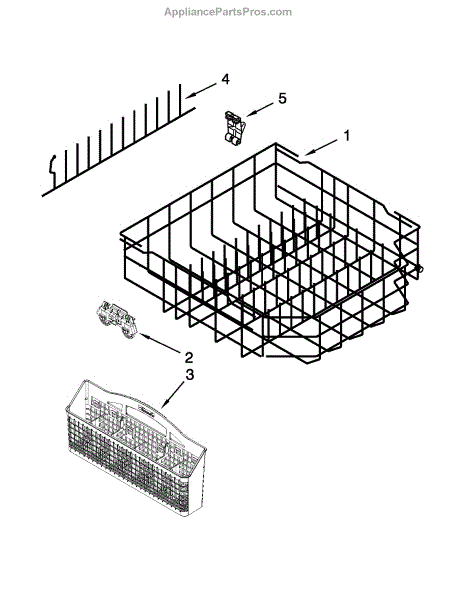 AppliancePartsPros.com

4

5

1

2

3