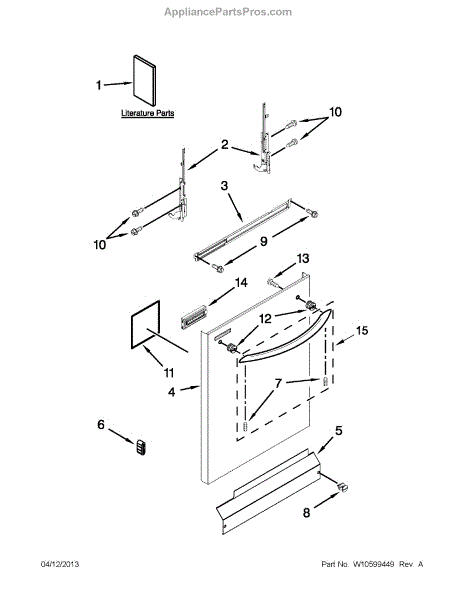 AppliancePartsPros.com

1

Literature Parts

10

2

3

10

9

13

14

12

15

11

4

7

6

5

8

04/12/2013

Part No. W10599449 Rev. A