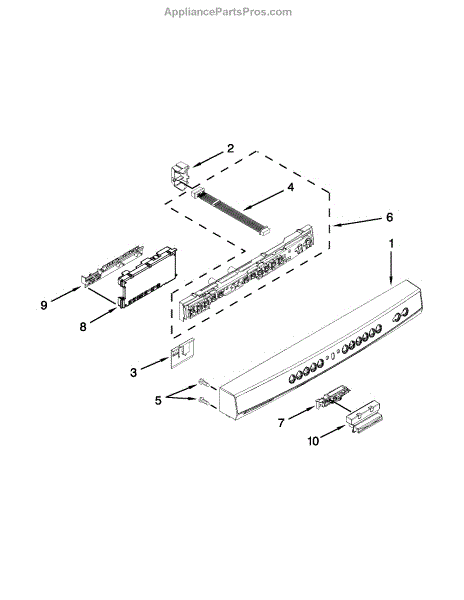 AppliancePartsPros.com

2
4
6
1
9
8
3
5
7
10