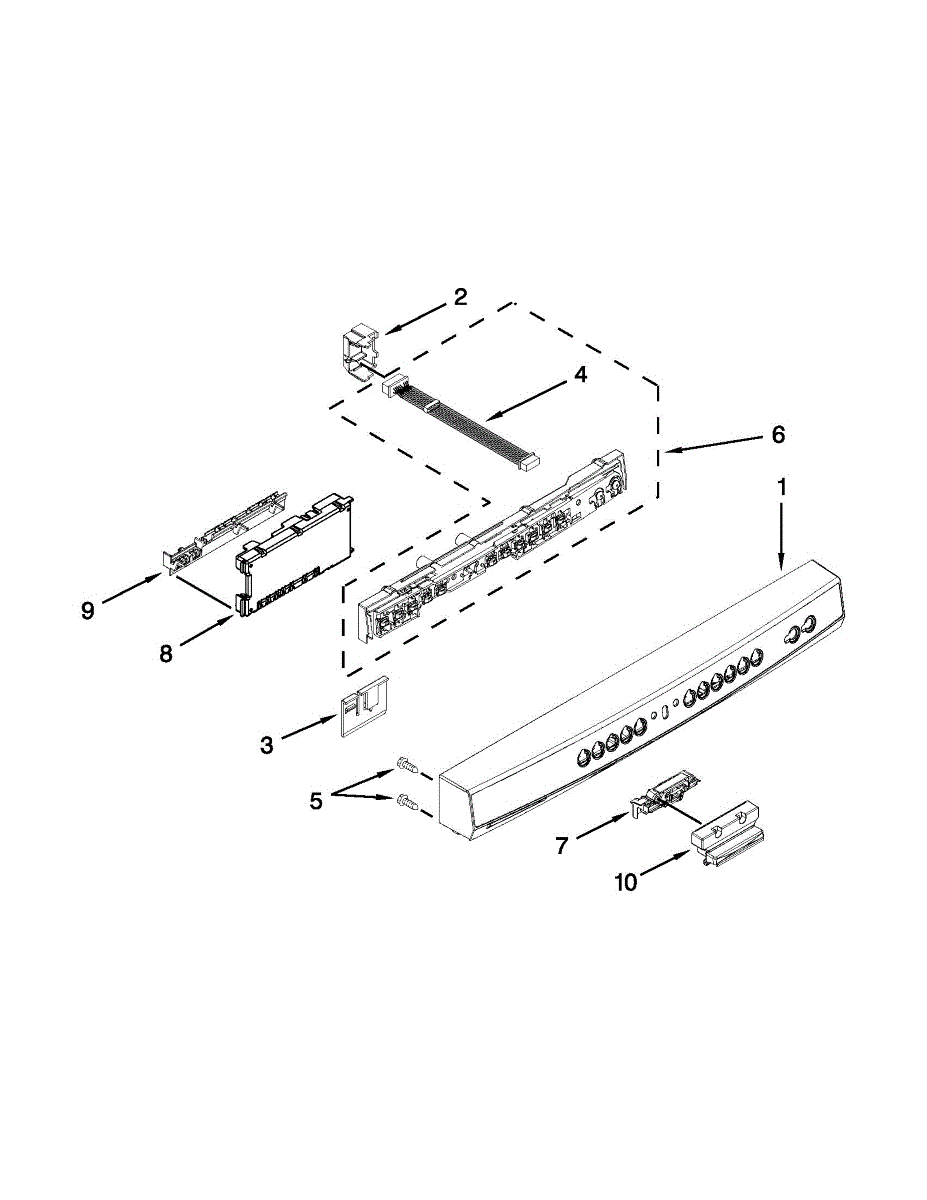 2
4
6
1
9
8
3
5
7
10