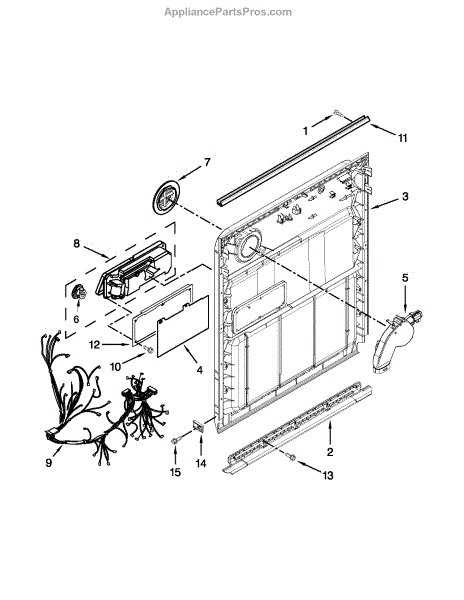 AppliancePartsPros.com

1
11
7
3
8
5
6
12
10
4
9
15
14
2
13