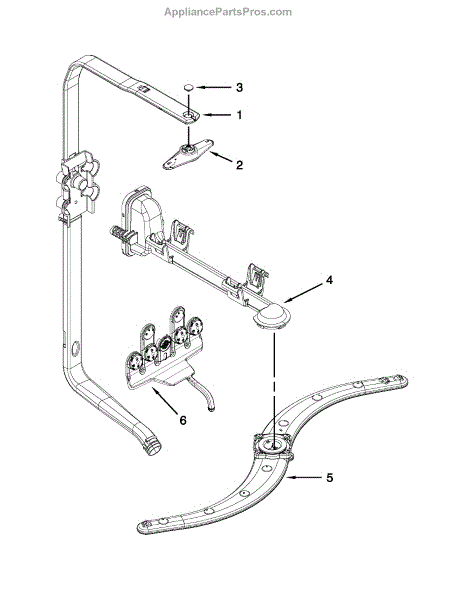 AppliancePartsPros.com

3
1
2
4
6
5