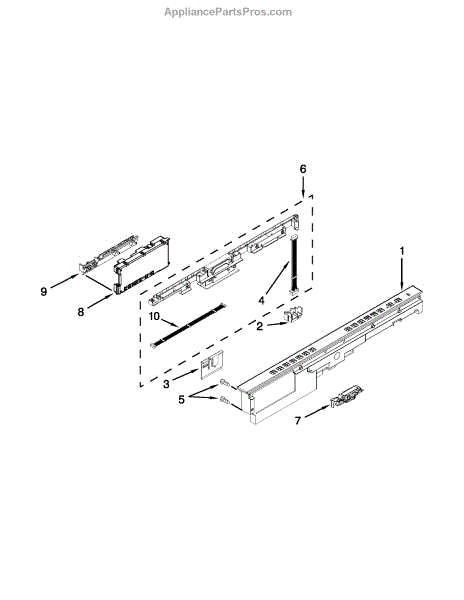 AppliancePartsPros.com

6
1
9
8
4
10
2
3
5
7