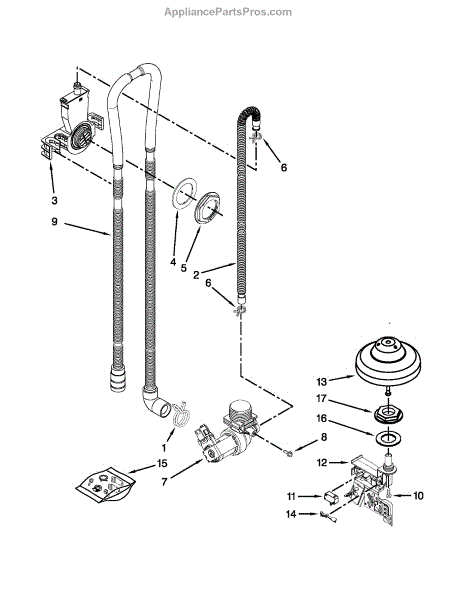 AppliancePartsPros.com

6
3
9
4
5
2
6
13
17
16
1
8
12
15
7
11
10
14