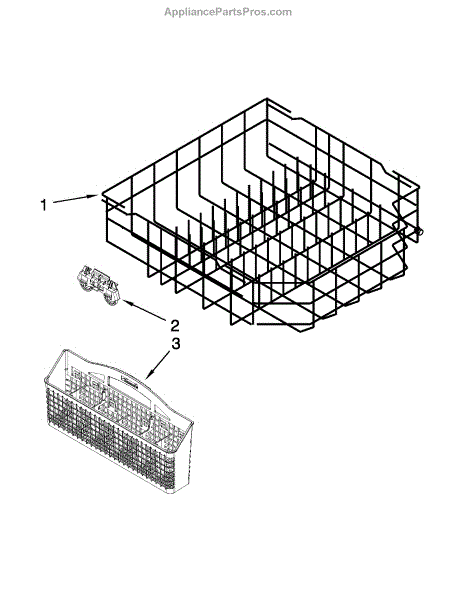 AppliancePartsPros.com

1

2

3