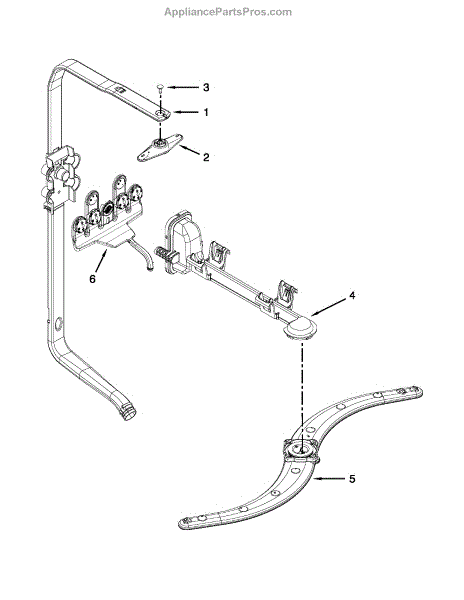 AppliancePartsPros.com

3
1
2
6
4
5