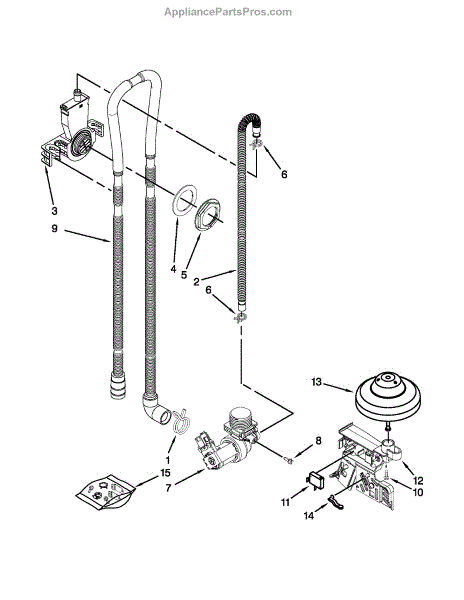 AppliancePartsPros.com

6
3
9
4
5
2
6
13
8
1
15
7
12
10
11
14