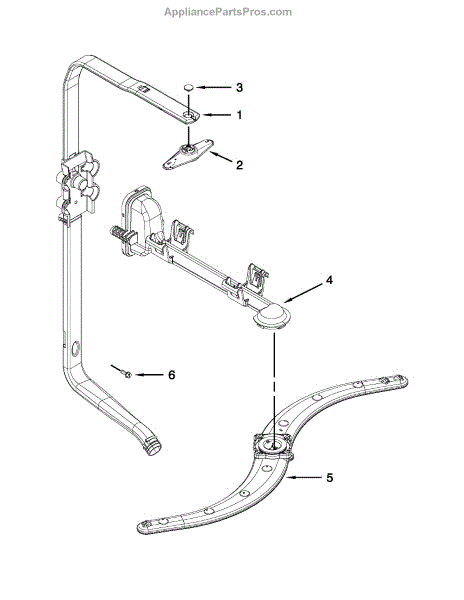 AppliancePartsPros.com

3

1

2

4

6

5