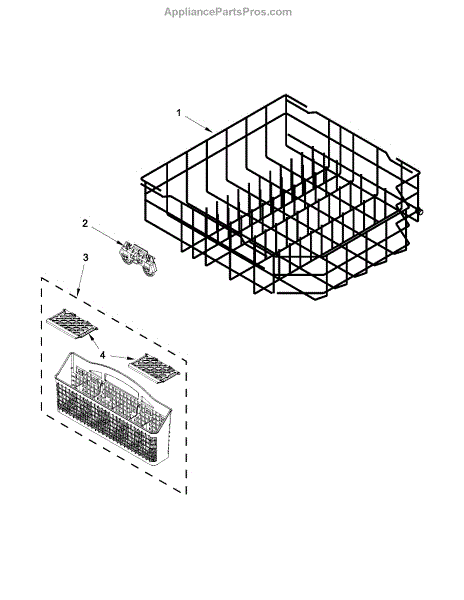 AppliancePartsPros.com

1

2

3

4